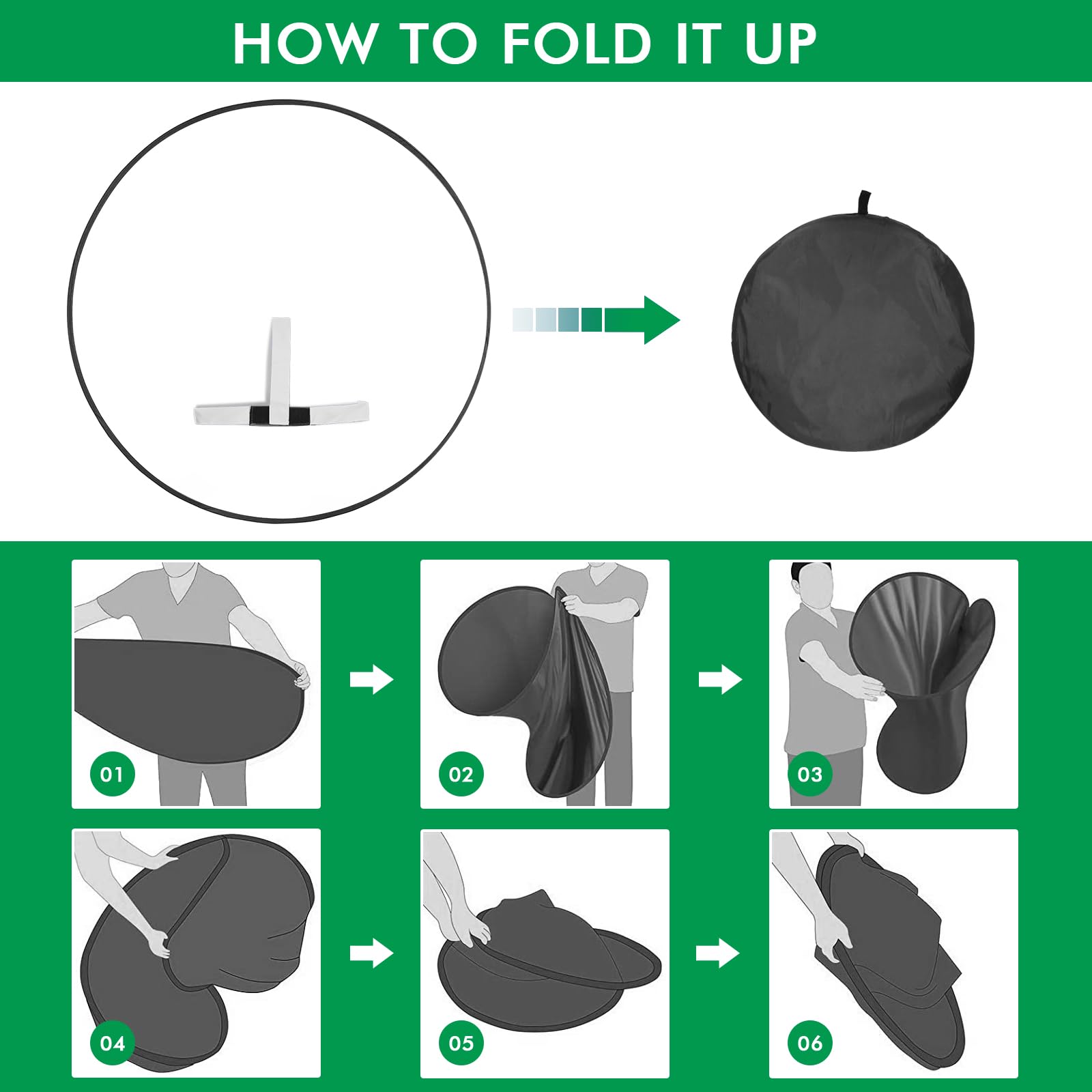 HOW TO FOLD IT UP

01

02

03

04

05

06